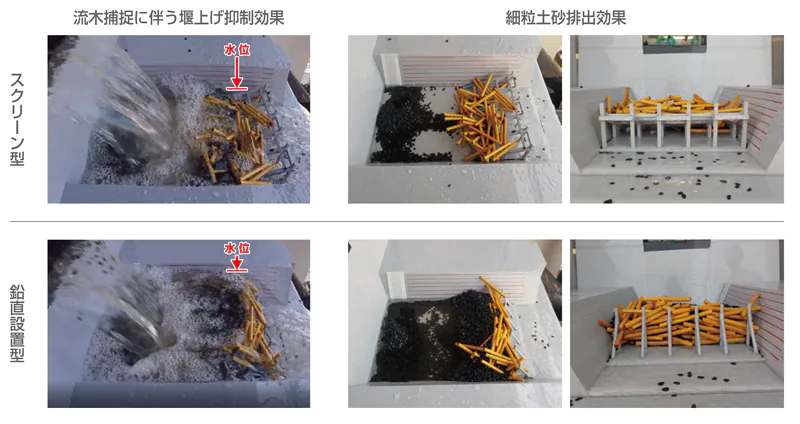 流木捕捉に伴う堰上げ抑制効果

細粒土砂排出効果

スクリーン型

水位

鉛直設置型

水位